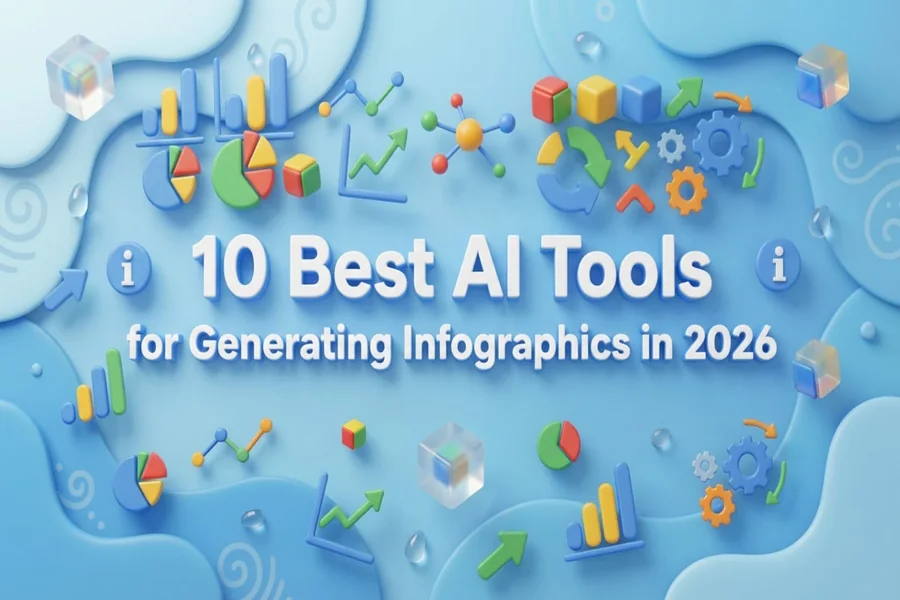 10 Best AI Tools
for Generating Infographics in 2026